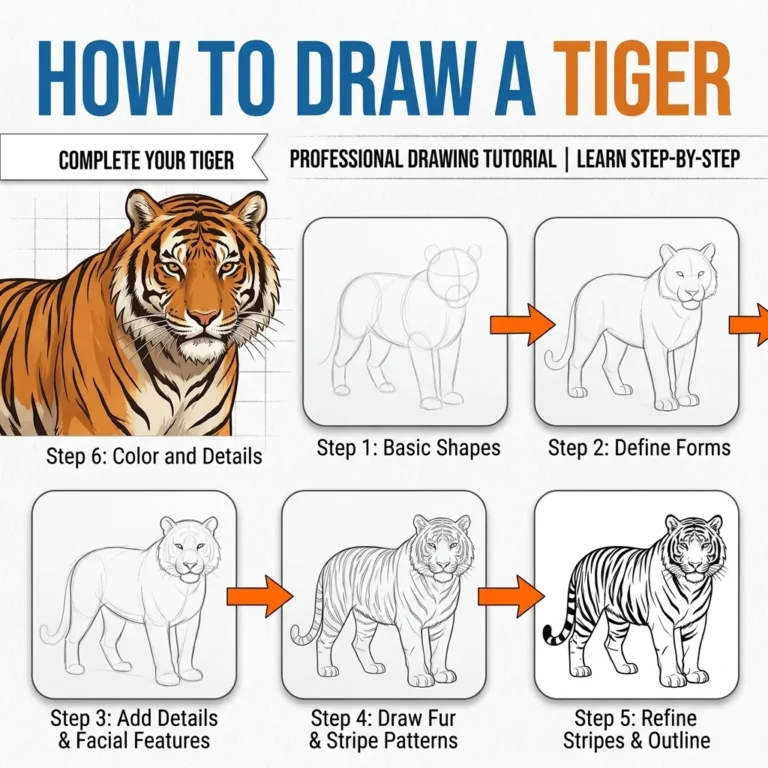 HOW TO DRAW A TIGER

COMPLETE YOUR TIGER

PROFESSIONAL DRAWING TUTORIAL | LEARN STEP-BY-STEP

Step 6: Color and Details

Step 1: Basic Shapes

Step 2: Define Forms

Step 3: Add Details & Facial Features

Step 4: Draw Fur & Stripe Patterns

Step 5: Refine Stripes & Outline